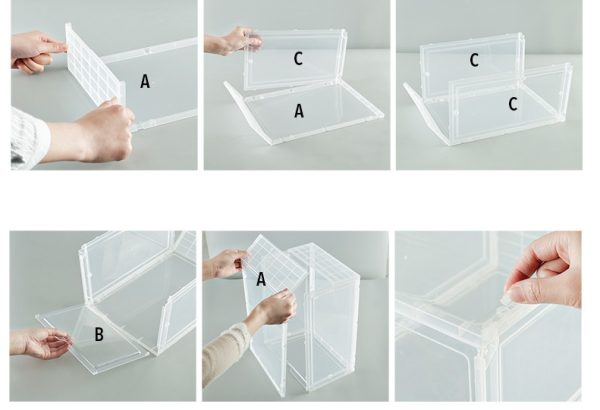 A

C

A

C

C

B

A